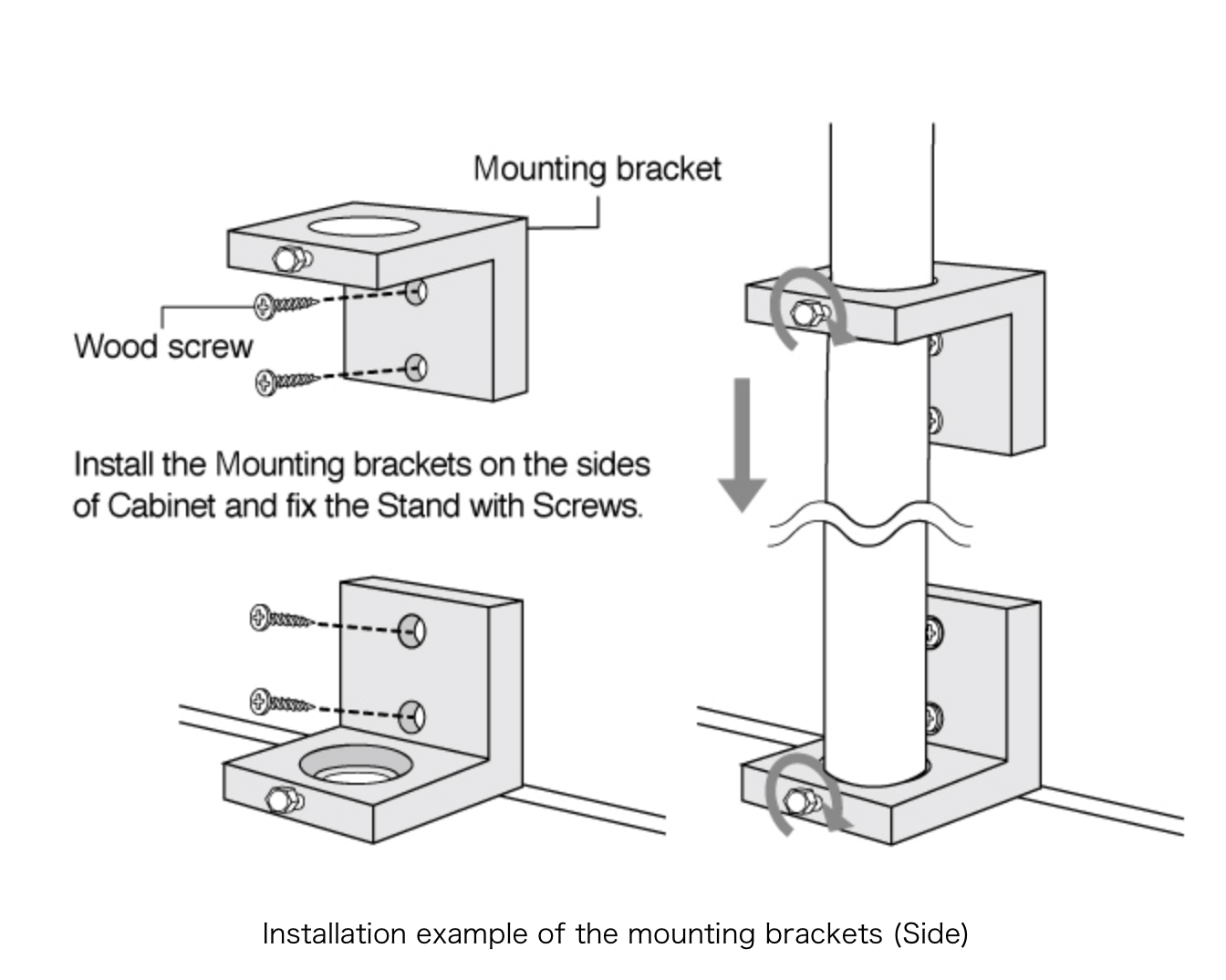 Mounting bracket

Wood screw

Install the Mounting brackets on the sides of Cabinet and fix the Stand with Screws.

Installation example of the mounting brackets (Side)