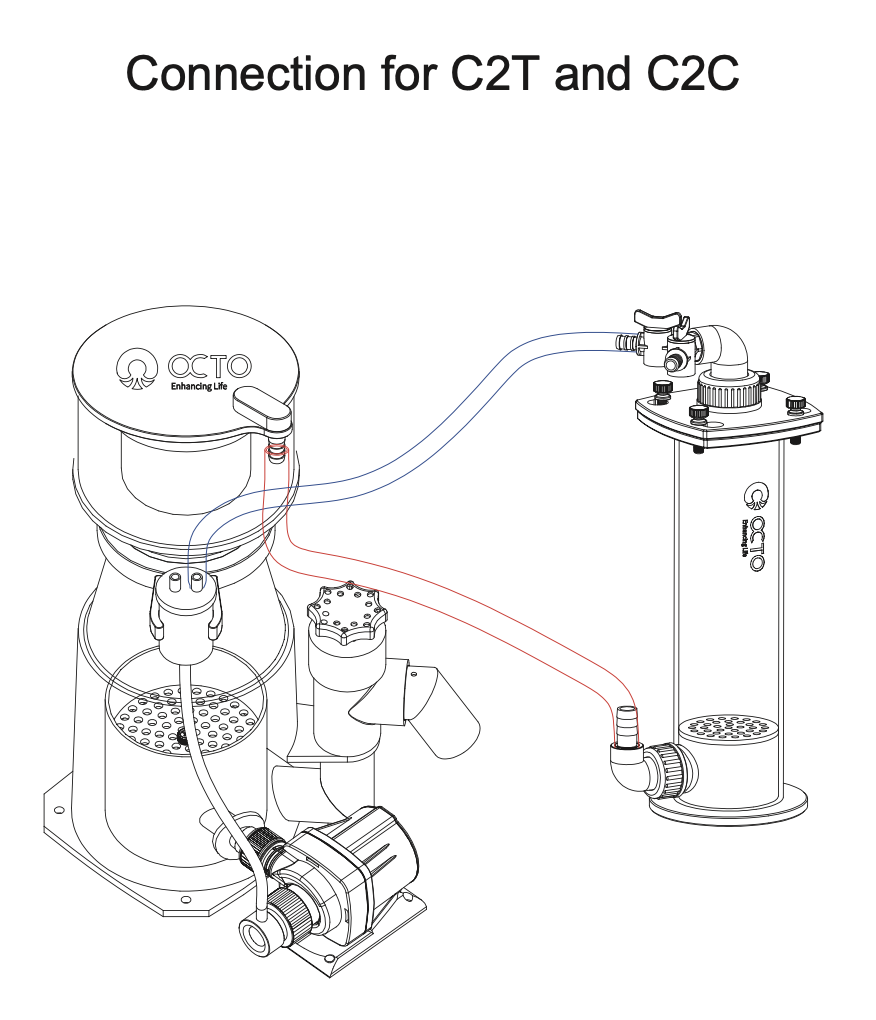 Connection for C2T and C2C

OCTO
Enhancing Life

OCTO
Enhancing Life